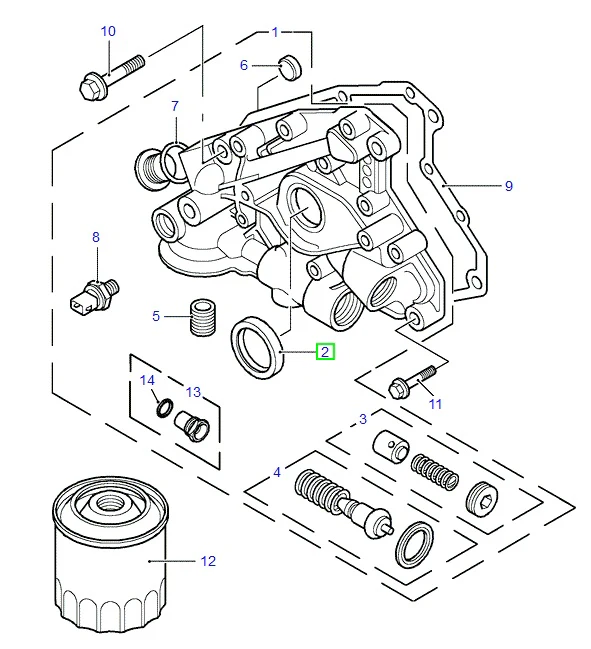 10
1
6
7
9
8
5
2
14
13
11
3
4
12