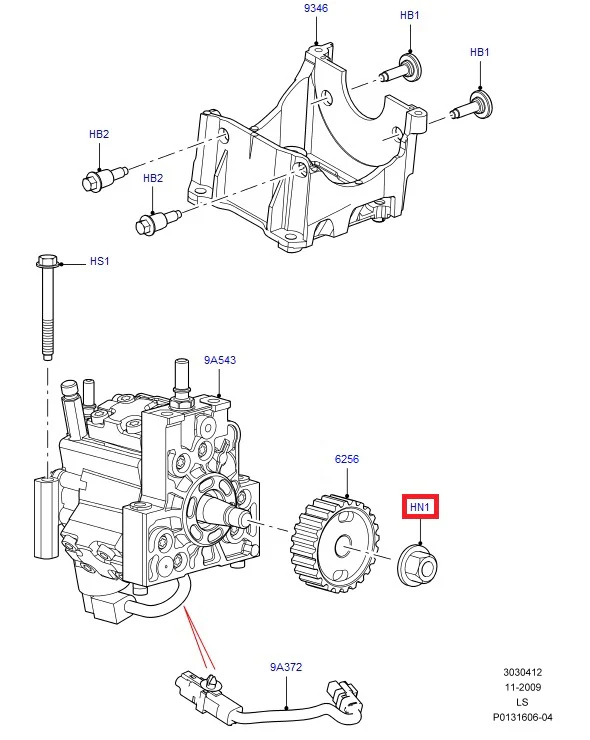 9346
HB1
HB1
HB2
HB2
HS1
9A543
6256
HN1
9A372
3030412
11-2009
LS
P0131606-04